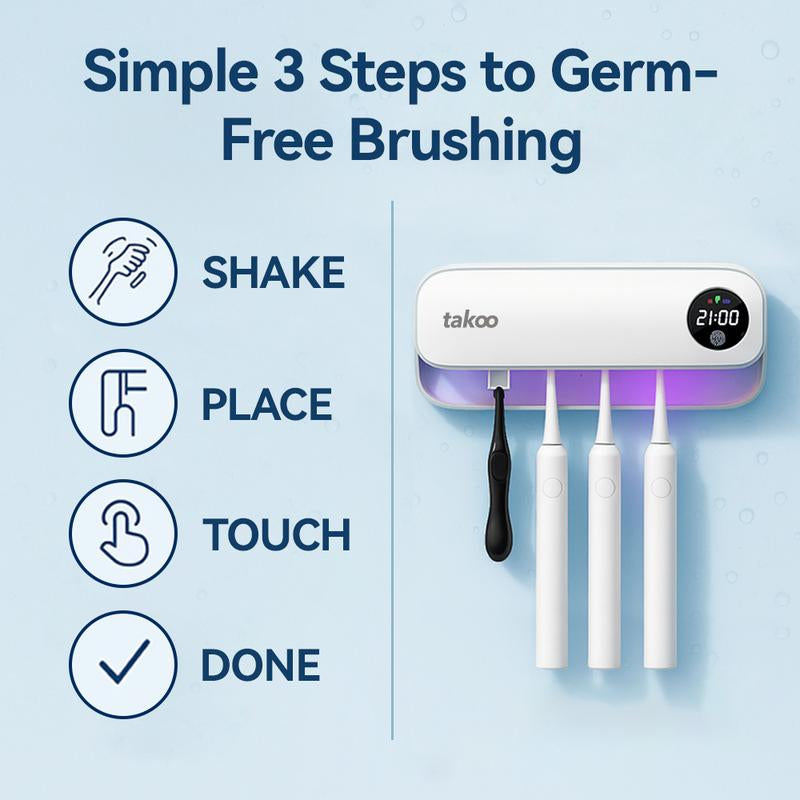 Simple 3 Steps to Germ-Free Brushing

SHAKE

PLACE

TOUCH

DONE

takoo

21:00